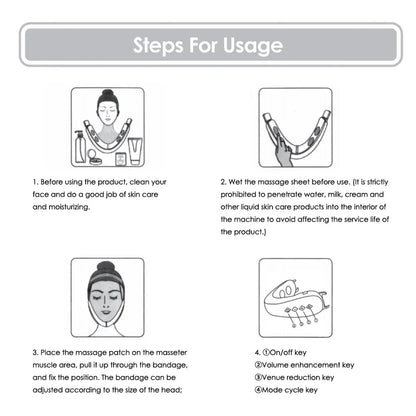 Steps For Usage

1. Before using the product, clean your face and do a good job of skin care and moisturizing.

2. Wet the massage sheet before use. (It is strictly prohibited to penetrate water, milk, cream and other liquid skin care products into the interior of the machine to avoid affecting the service life of the product.)

3. Place the massage patch on the masseter muscle area, pull it up through the bandage, and fix the position. The bandage can be adjusted according to the size of the head;

4. ①On/off key
②Volume enhancement key
③Venue reduction key
④Mode cycle key